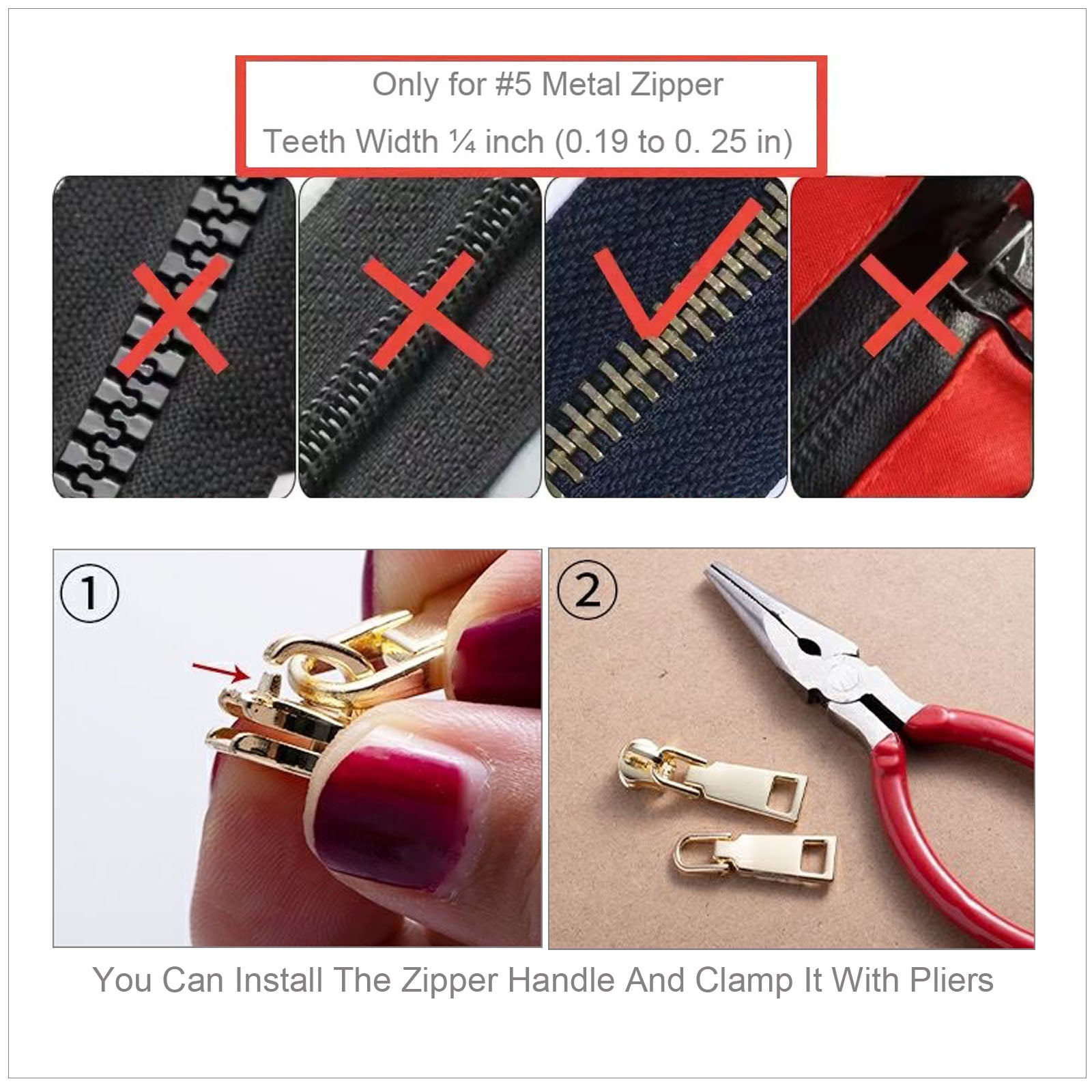 Only for #5 Metal Zipper

Teeth Width ¼ inch (0.19 to 0. 25 in)

①

②

You Can Install The Zipper Handle And Clamp It With Pliers